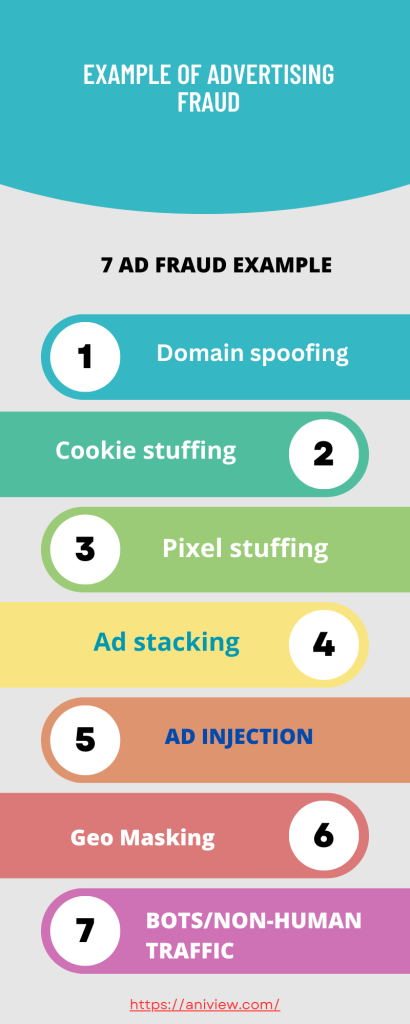 EXAMPLE OF ADVERTISING FRAUD

7 AD FRAUD EXAMPLE

1 Domain spoofing

Cookie stuffing 2

3 Pixel stuffing

Ad stacking 4

5 AD INJECTION

Geo Masking 6

7 BOTS/NON-HUMAN TRAFFIC

https://aniview.com/